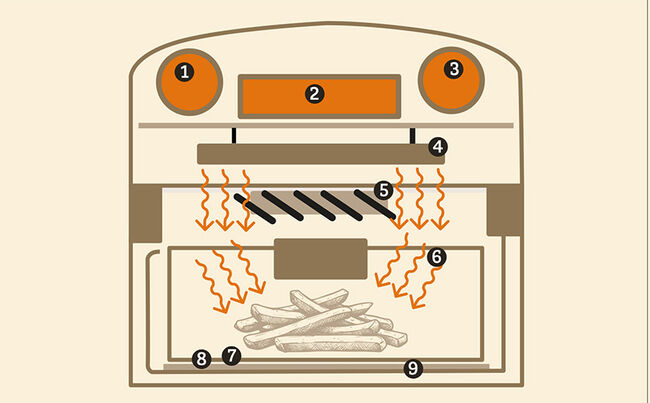 1
2
3
4
5
6
8
7
9